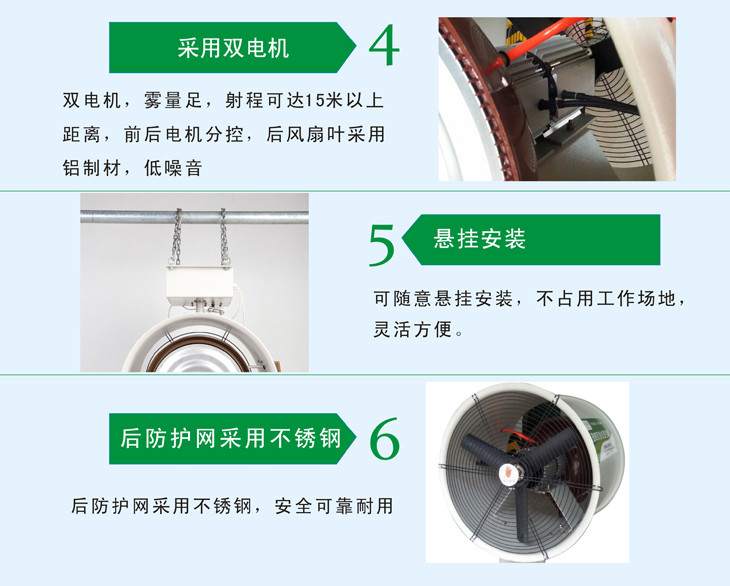 采用双电机 4

双电机，雾量足，射程可达15米以上距离，前后电机分控，后风扇叶采用铝制材，低噪音

5 悬挂安装

可随意悬挂安装，不占用工作场地，灵活方便。

后防护网采用不锈钢 6

后防护网采用不锈钢，安全可靠耐用